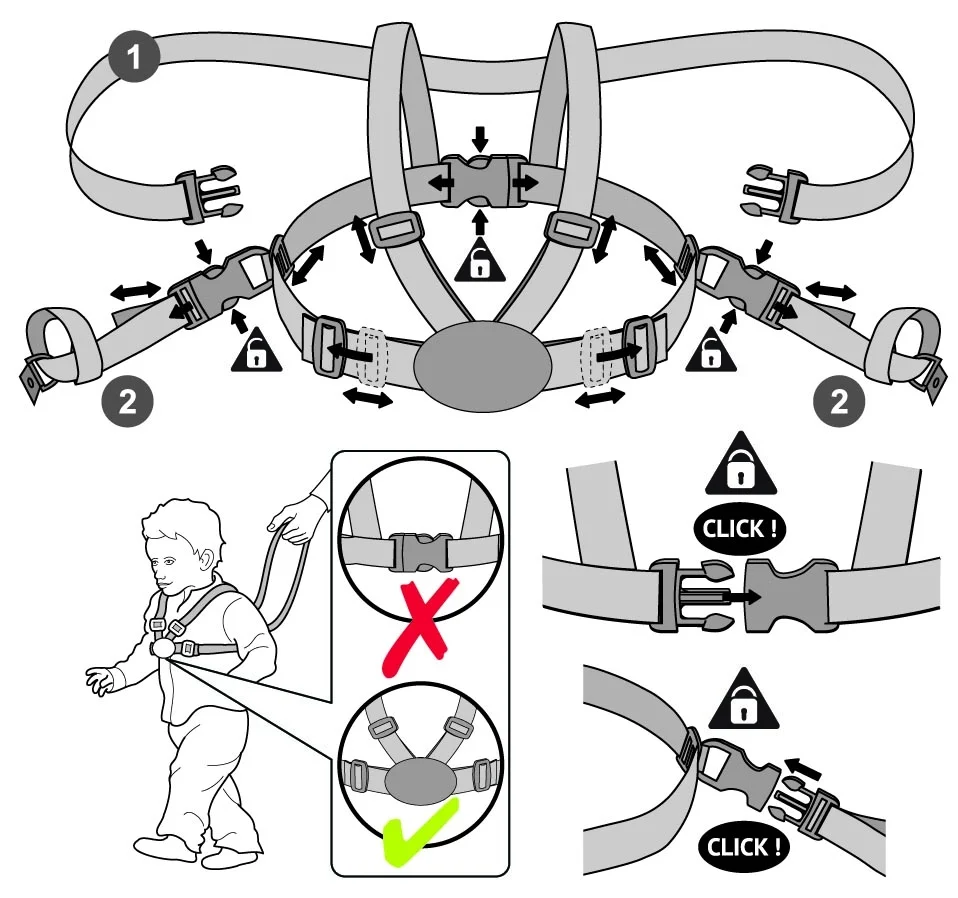 1

2

2

CLICK !

CLICK !